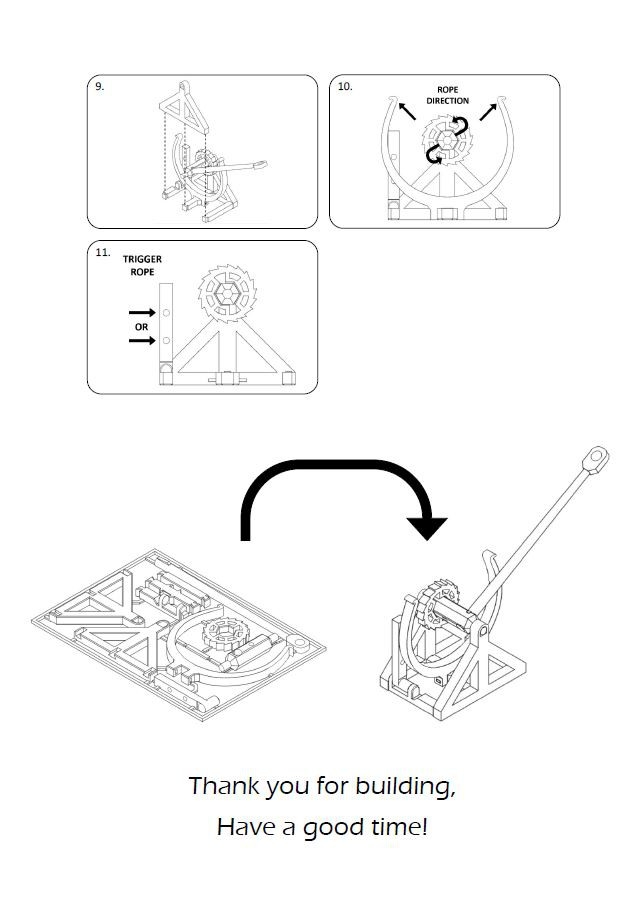 9.

10.

ROPE DIRECTION

11.

TRIGGER ROPE

OR

Thank you for building,

Have a good time!