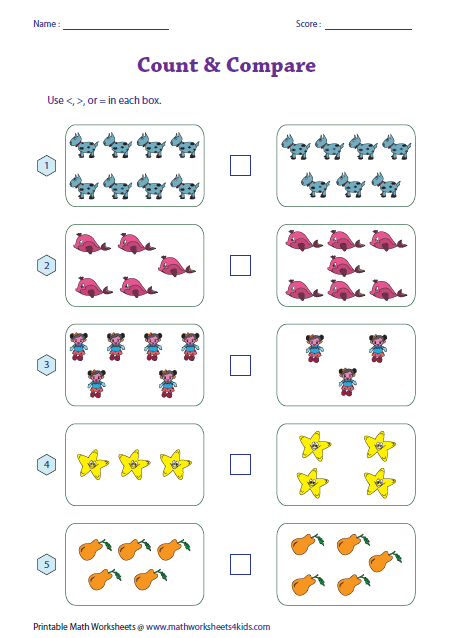 Name : ____________________ Score : ________________

Count & Compare

Use <, >, or = in each box.

1

2

3

4

5

Printable Math Worksheets @ www.mathworksheets4kids.com