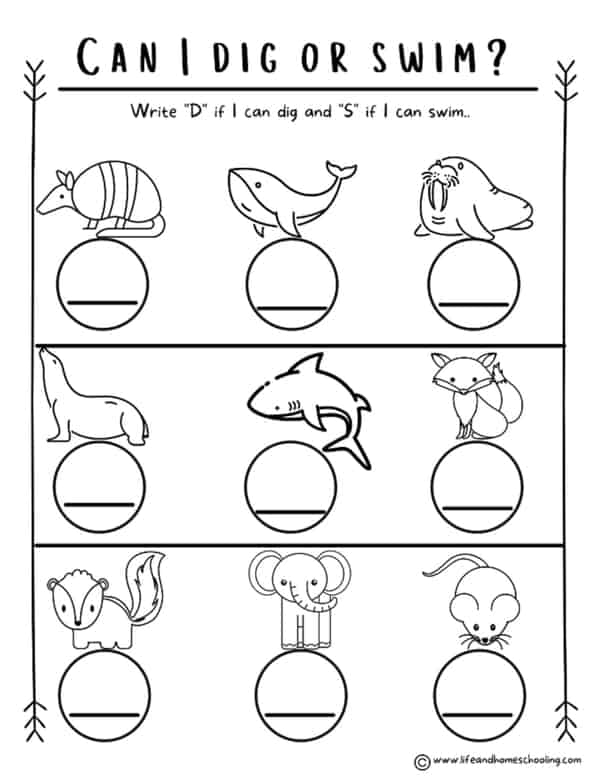 CAN I DIG OR SWIM?

Write "D" if I can dig and "S" if I can swim..

© www.lifeandhomeschooling.com