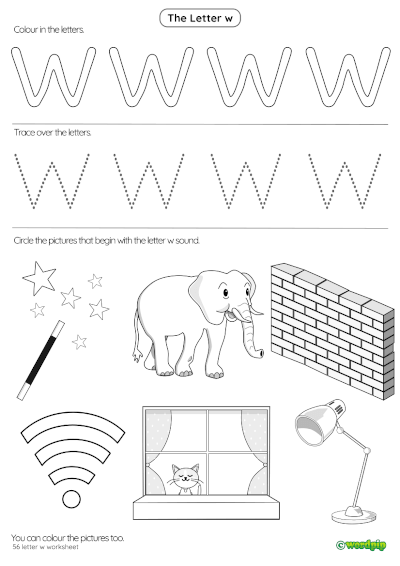 The Letter w

Colour in the letters.

w w w w

Trace over the letters.

w w w w

Circle the pictures that begin with the letter w sound.

You can colour the pictures too.
56 letter w worksheet

© wordpip