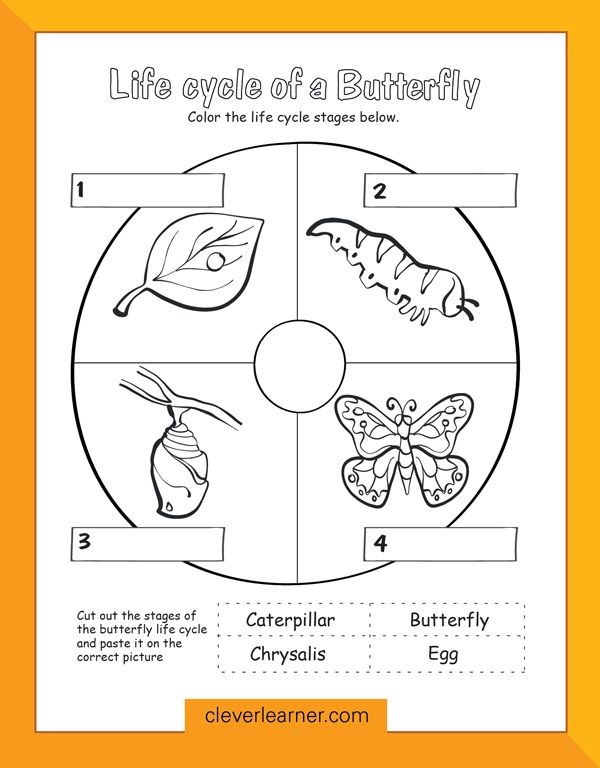 Life cycle of a Butterfly

Color the life cycle stages below.

1

2

3

4

Cut out the stages of the butterfly life cycle and paste it on the correct picture

| Caterpillar | Butterfly |
|---|---|
| Chrysalis | Egg |

cleverlearner.com