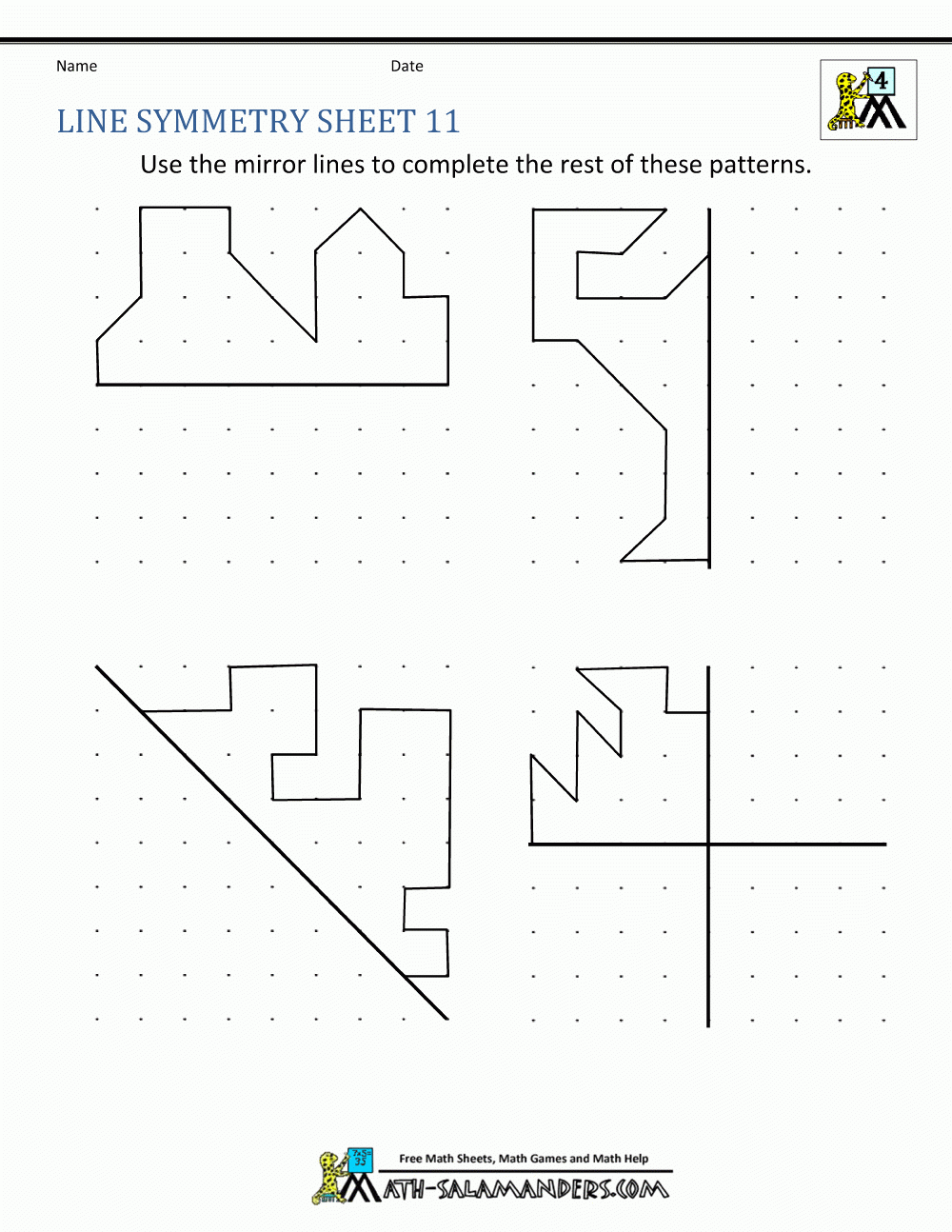 Name Date

4

LINE SYMMETRY SHEET 11

Use the mirror lines to complete the rest of these patterns.

7x5=35

Free Math Sheets, Math Games and Math Help

MATH-SALAMANDERS.COM