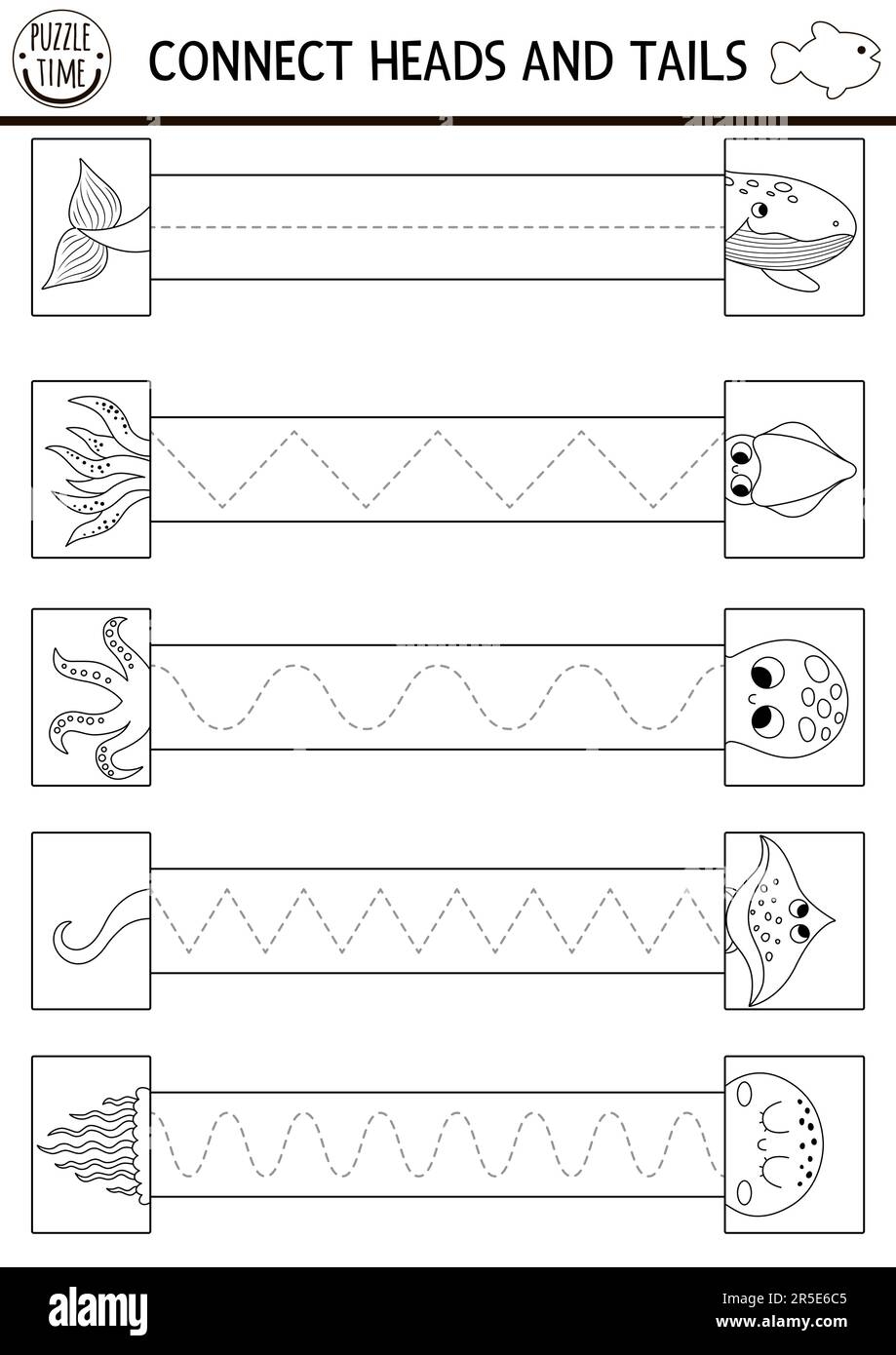 PUZZLE TIME

CONNECT HEADS AND TAILS

alamy

Image ID: 2R5E6C5
www.alamy.com