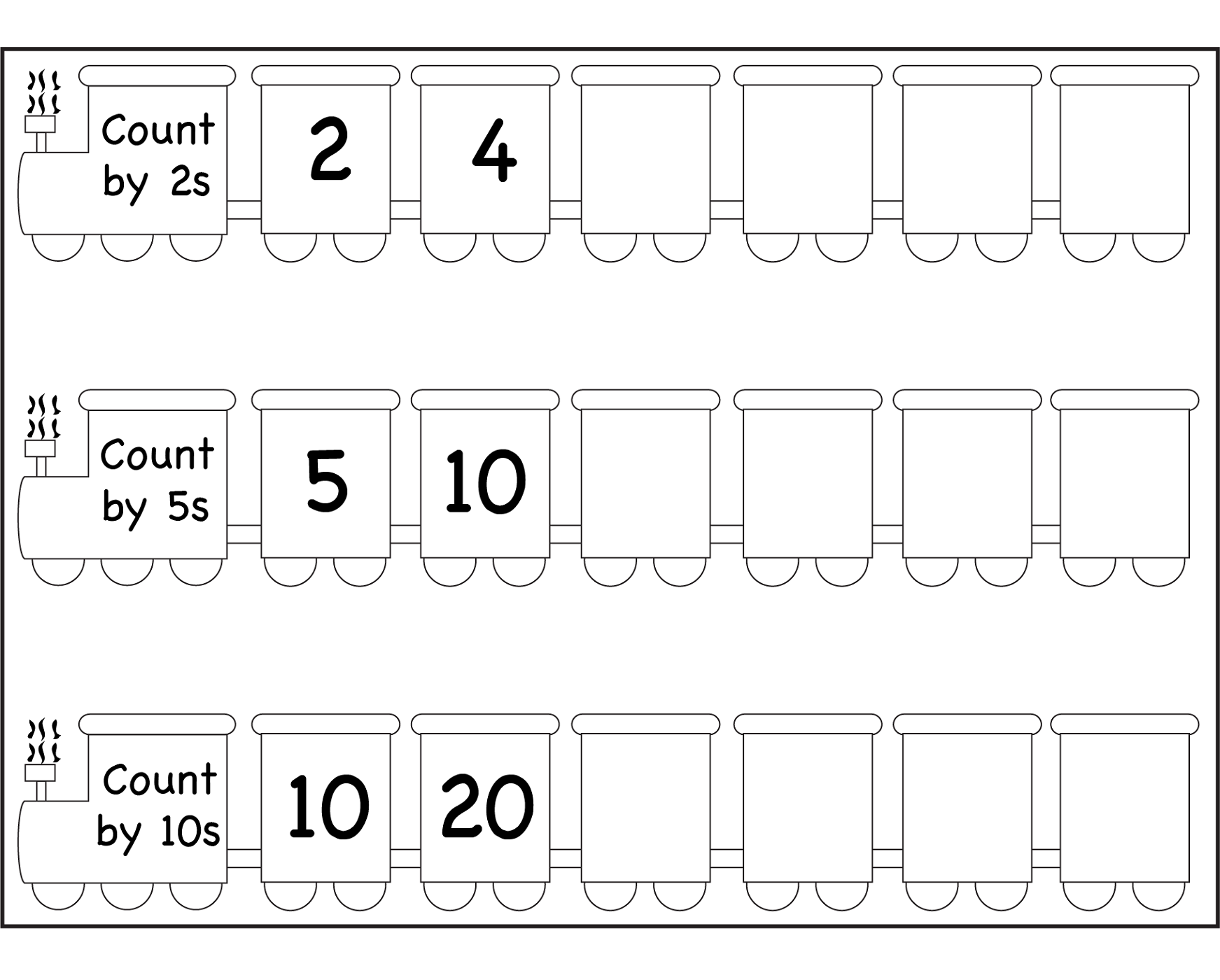 Count by 2s
2
4

Count by 5s
5
10

Count by 10s
10
20